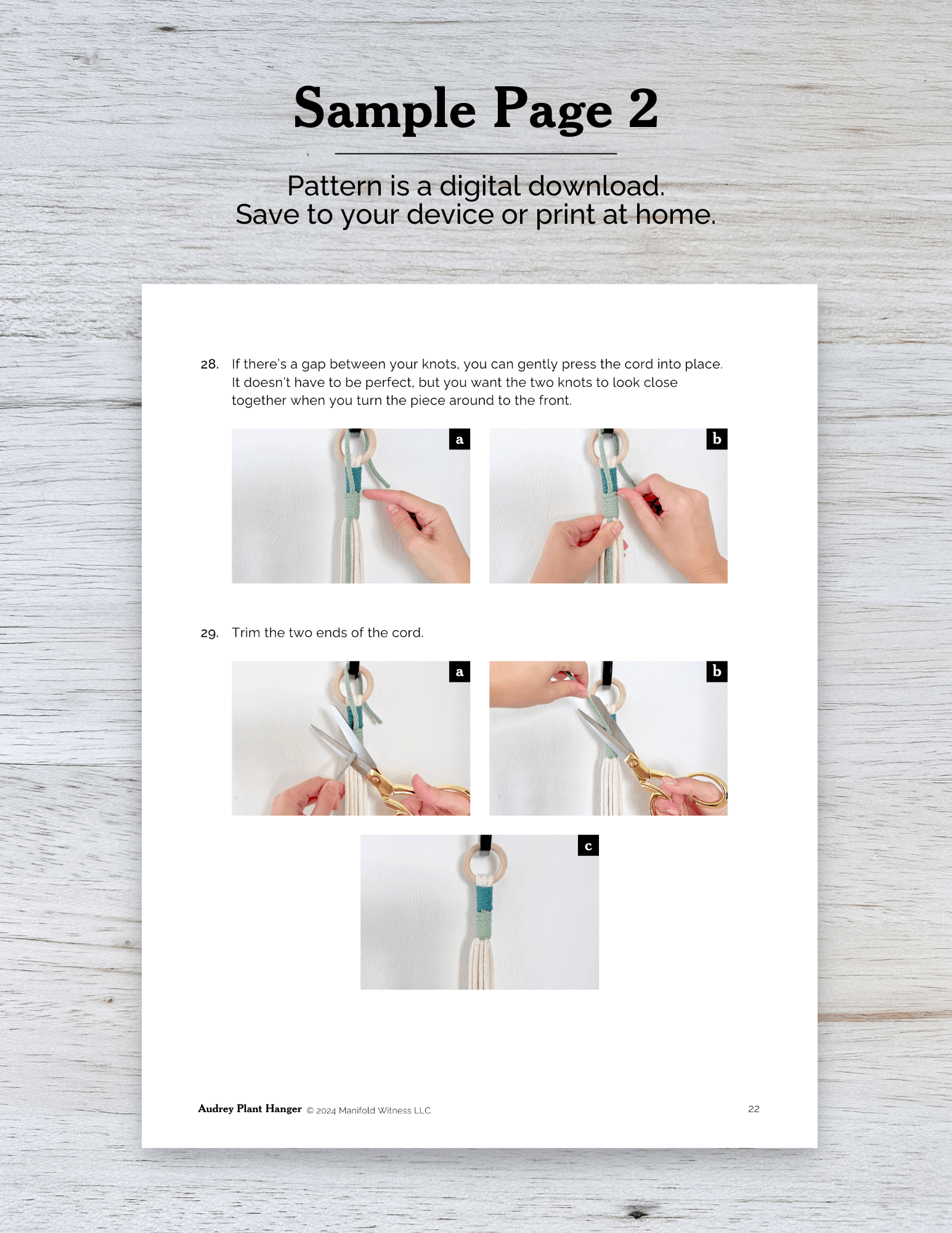 Sample Page 2

Pattern is a digital download.
Save to your device or print at home.

28. If there's a gap between your knots, you can gently press the cord into place. It doesn't have to be perfect, but you want the two knots to look close together when you turn the piece around to the front.

a

b

29. Trim the two ends of the cord.

a

b

c

Audrey Plant Hanger © 2024 Manifold Witness LLC

22