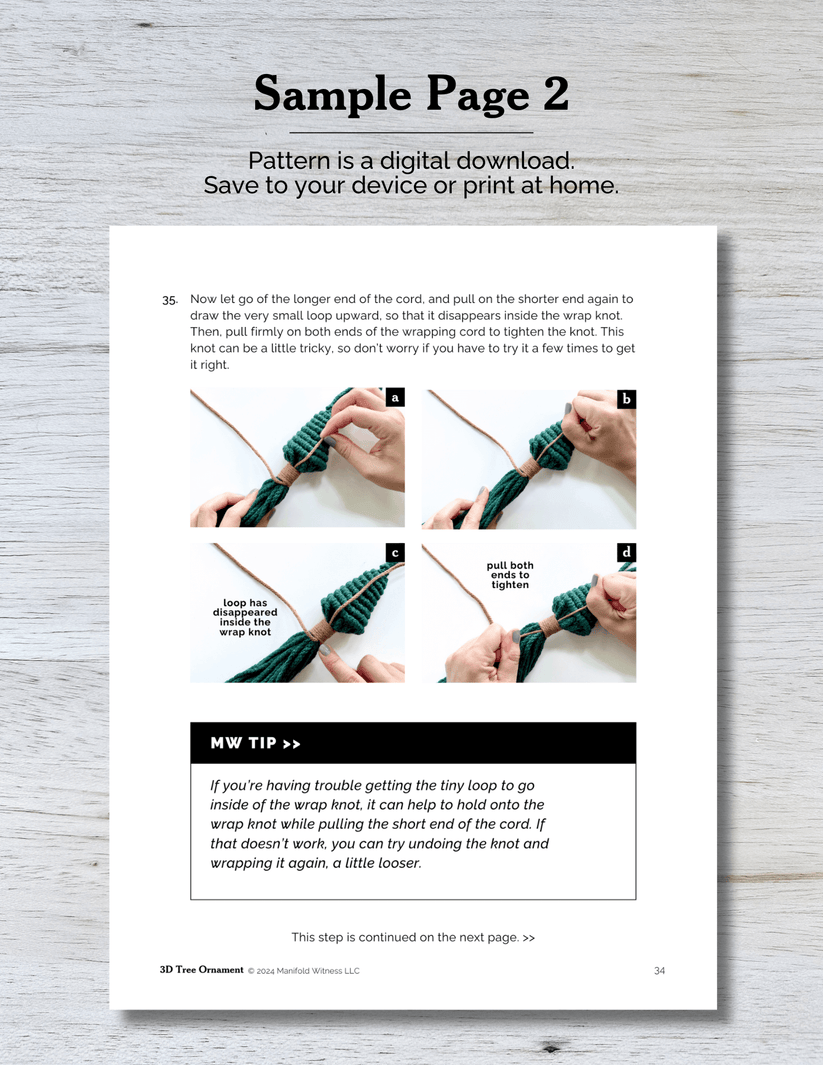 Sample Page 2

Pattern is a digital download.
Save to your device or print at home.

35. Now let go of the longer end of the cord, and pull on the shorter end again to draw the very small loop upward, so that it disappears inside the wrap knot. Then, pull firmly on both ends of the wrapping cord to tighten the knot. This knot can be a little tricky, so don't worry if you have to try it a few times to get it right.

a

b

c

loop has disappeared inside the wrap knot

d

pull both ends to tighten

MW TIP >>

If you're having trouble getting the tiny loop to go inside of the wrap knot, it can help to hold onto the wrap knot while pulling the short end of the cord. If that doesn't work, you can try undoing the knot and wrapping it again, a little looser.

This step is continued on the next page. >>

3D Tree Ornament © 2024 Manifold Witness LLC

34