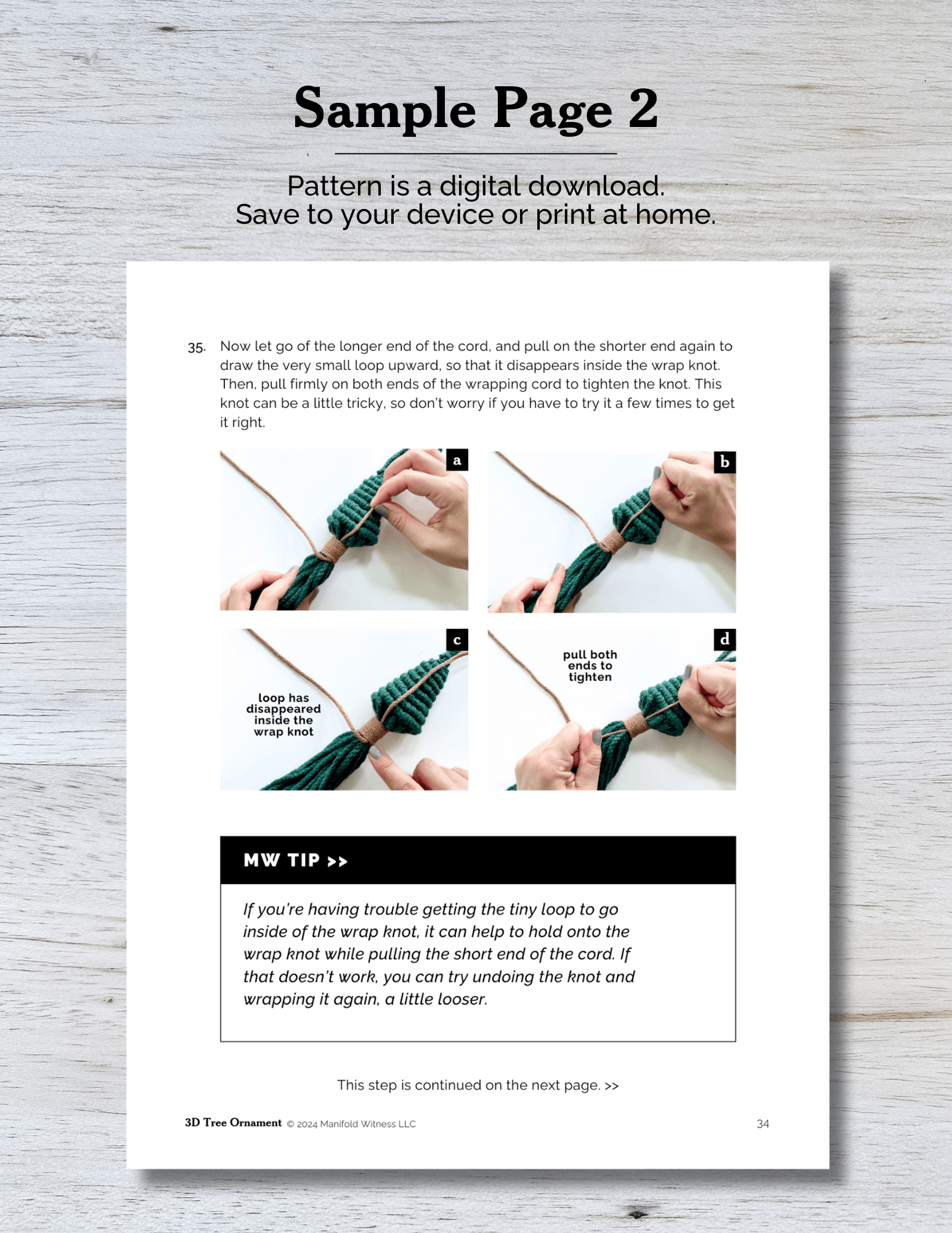 Sample Page 2

Pattern is a digital download.
Save to your device or print at home.

35. Now let go of the longer end of the cord, and pull on the shorter end again to draw the very small loop upward, so that it disappears inside the wrap knot. Then, pull firmly on both ends of the wrapping cord to tighten the knot. This knot can be a little tricky, so don't worry if you have to try it a few times to get it right.

a

b

c

loop has disappeared inside the wrap knot

d

pull both ends to tighten

MW TIP >>

If you're having trouble getting the tiny loop to go inside of the wrap knot, it can help to hold onto the wrap knot while pulling the short end of the cord. If that doesn't work, you can try undoing the knot and wrapping it again, a little looser.

This step is continued on the next page. >>

3D Tree Ornament © 2024 Manifold Witness LLC

34