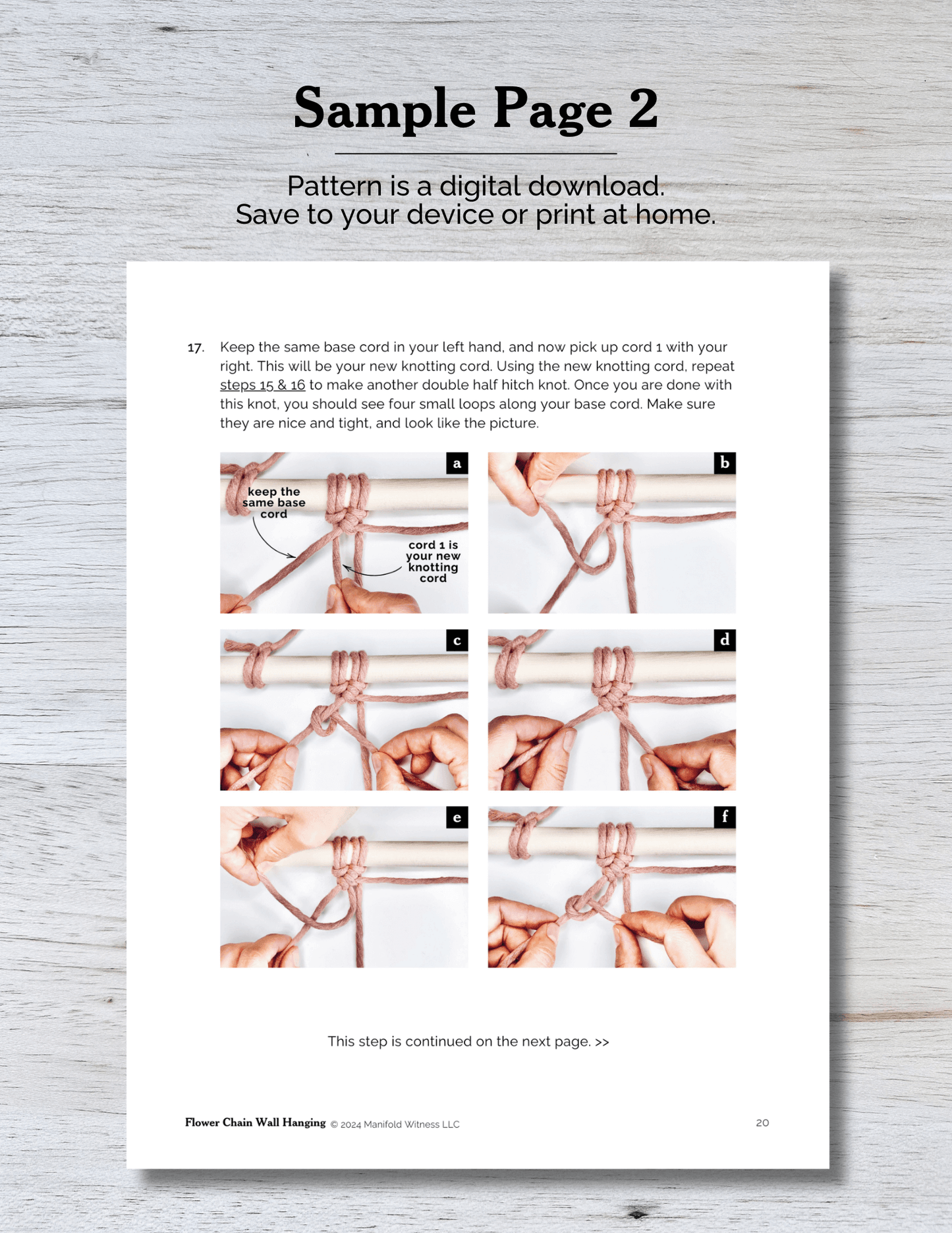 Sample Page 2

Pattern is a digital download.
Save to your device or print at home.

17. Keep the same base cord in your left hand, and now pick up cord 1 with your right. This will be your new knotting cord. Using the new knotting cord, repeat steps 15 & 16 to make another double half hitch knot. Once you are done with this knot, you should see four small loops along your base cord. Make sure they are nice and tight, and look like the picture.

a

keep the same base cord

cord 1 is your new knotting cord

b

c

d

e

f

This step is continued on the next page. >>

Flower Chain Wall Hanging © 2024 Manifold Witness LLC

20