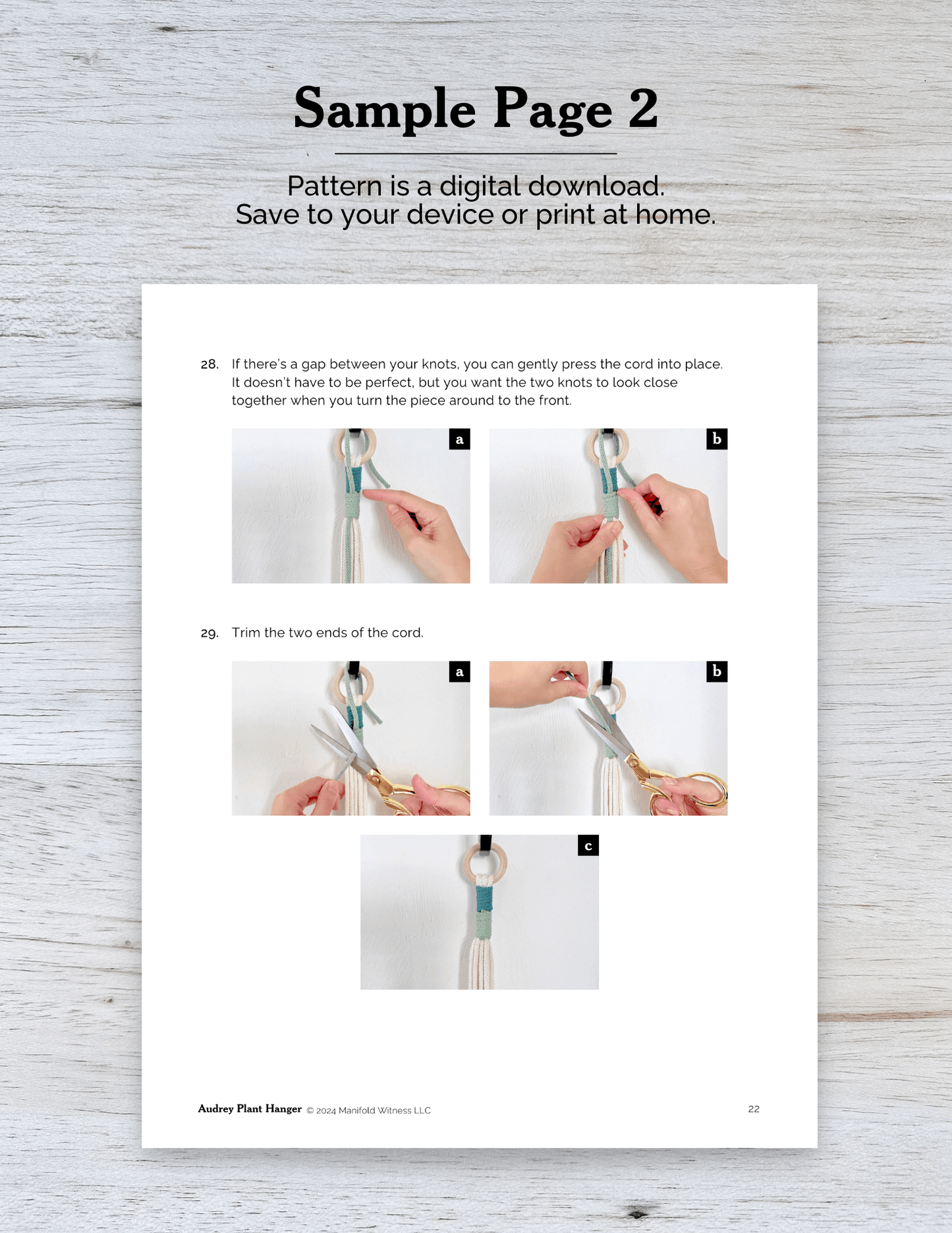 Sample Page 2

Pattern is a digital download.
Save to your device or print at home.

28. If there's a gap between your knots, you can gently press the cord into place. It doesn't have to be perfect, but you want the two knots to look close together when you turn the piece around to the front.

a

b

29. Trim the two ends of the cord.

a

b

c

Audrey Plant Hanger © 2024 Manifold Witness LLC

22