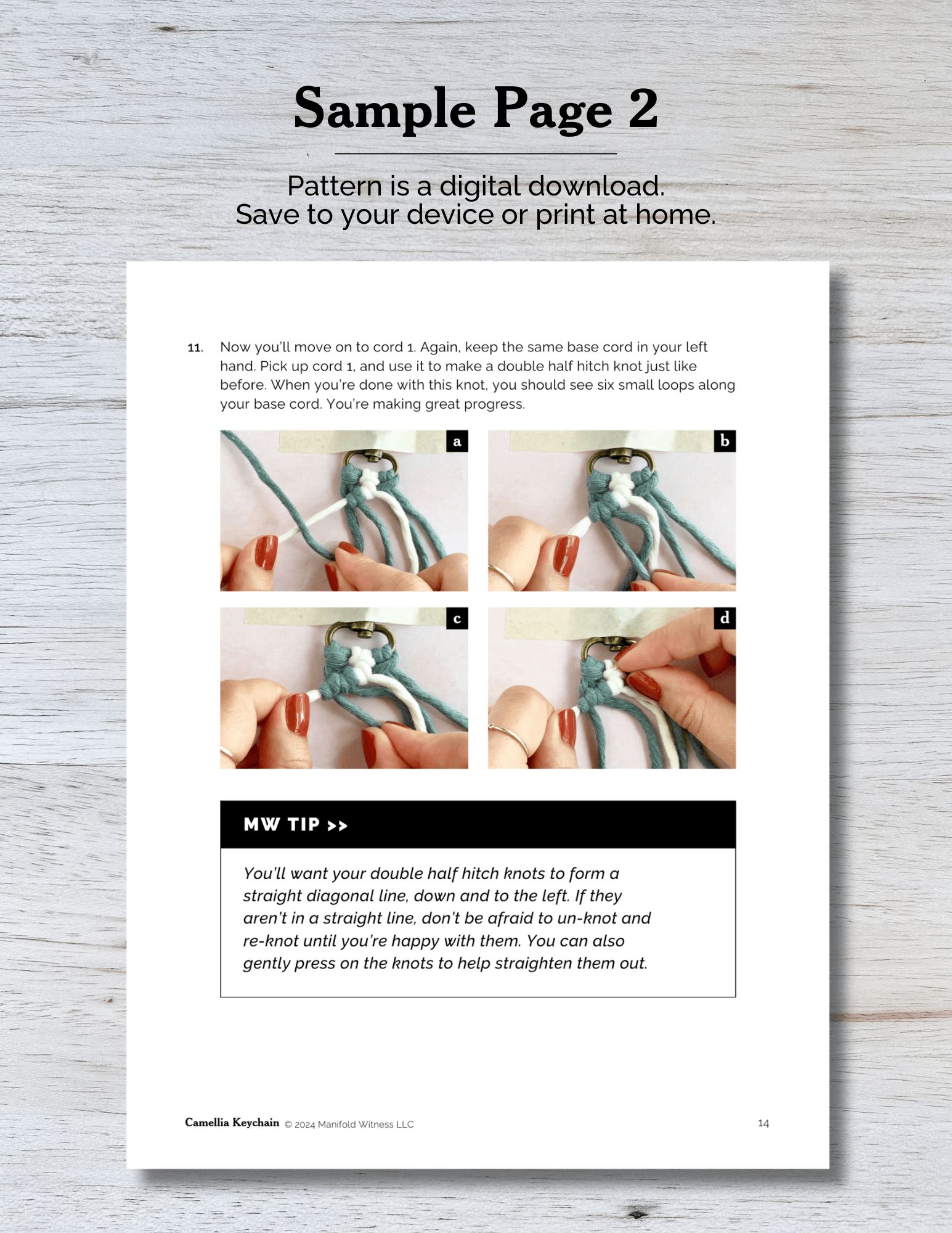 Sample Page 2

Pattern is a digital download.
Save to your device or print at home.

11. Now you'll move on to cord 1. Again, keep the same base cord in your left hand. Pick up cord 1, and use it to make a double half hitch knot just like before. When you're done with this knot, you should see six small loops along your base cord. You're making great progress.

a

b

c

d

MW TIP >>

You'll want your double half hitch knots to form a straight diagonal line, down and to the left. If they aren't in a straight line, don't be afraid to un-knot and re-knot until you're happy with them. You can also gently press on the knots to help straighten them out.

Camellia Keychain © 2024 Manifold Witness LLC

14